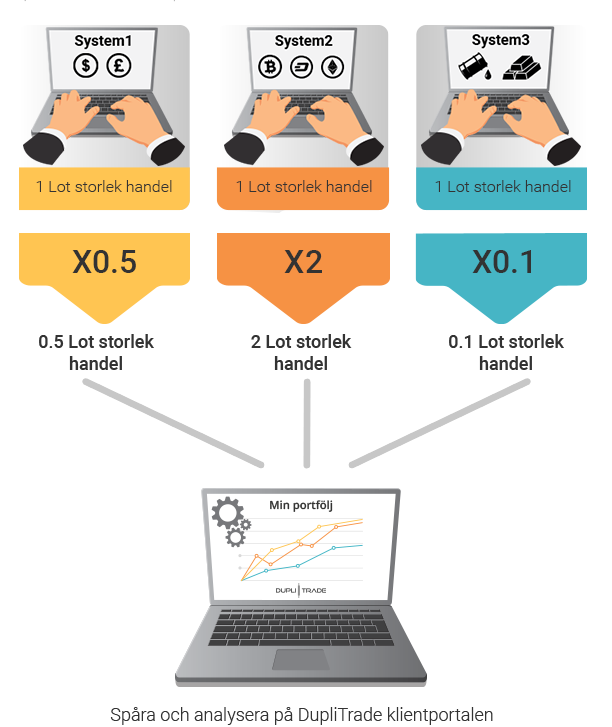 System1

$ £

1 Lot storlek handel

X0.5

0.5 Lot storlek handel

System2

1 Lot storlek handel

X2

2 Lot storlek handel

System3

1 Lot storlek handel

X0.1

0.1 Lot storlek handel

Min portfölj

DUPLI TRADE

Spåra och analysera på DupliTrade klientportalen